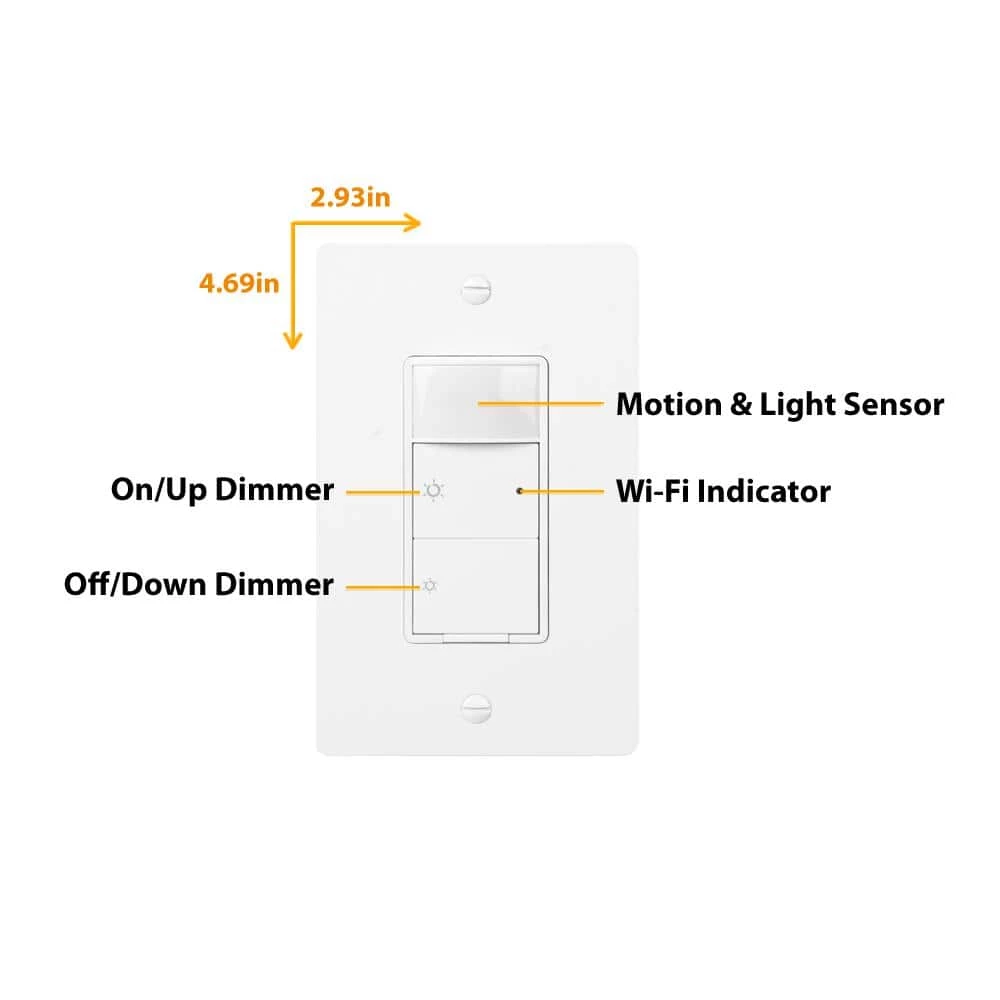 2.93in
4.69in
Motion & Light Sensor
On/Up Dimmer
Wi-Fi Indicator
Off/Down Dimmer